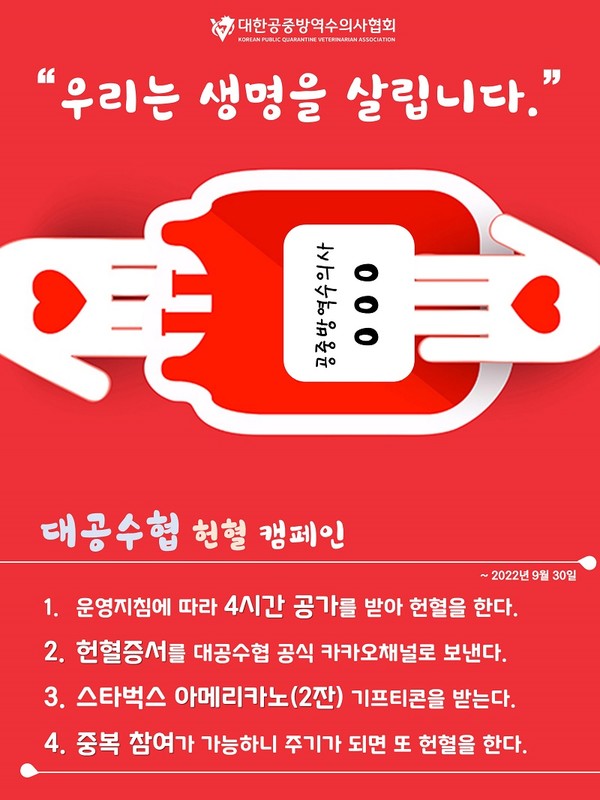 대한공중방역수의사협회
KOREAN PUBLIC QUARANTINE VETERINARIAN ASSOCIATION

"우리는 생명을 살립니다."

공중방역수의사
OOO

대공수협 헌혈 캠페인

~ 2022년 9월 30일

1. 운영지침에 따라 4시간 공가를 받아 헌혈을 한다.

2. 헌혈증서를 대공수협 공식 카카오채널로 보낸다.

3. 스타벅스 아메리카노(2잔) 기프티콘을 받는다.

4. 중복 참여가 가능하니 주기가 되면 또 헌혈을 한다.